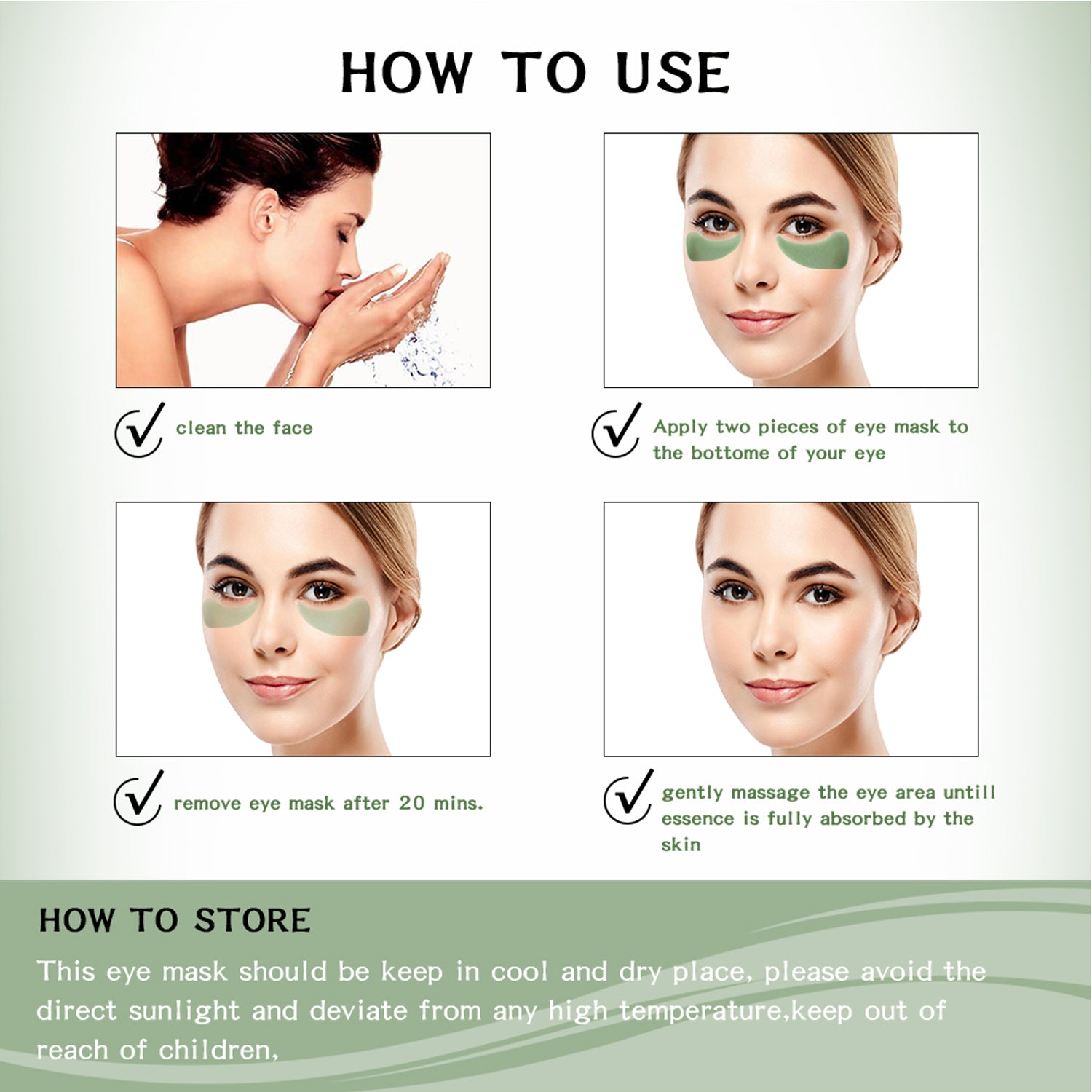 HOW TO USE

clean the face

Apply two pieces of eye mask to the bottome of your eye

remove eye mask after 20 mins.

gently massage the eye area untill essence is fully absorbed by the skin

HOW TO STORE

This eye mask should be keep in cool and dry place, please avoid the direct sunlight and deviate from any high temperature,keep out of reach of children,